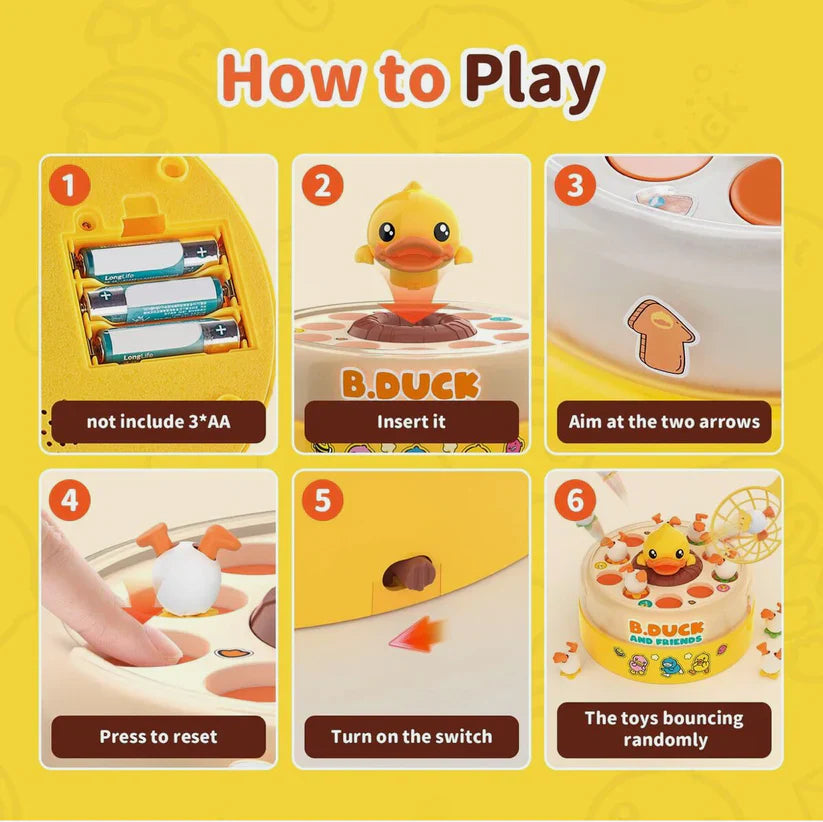 How to Play

1
LongLife
LongLife
not include 3*AA

2
B.DUCK
Insert it

3
Aim at the two arrows

4
Press to reset

5
Turn on the switch

6
B.DUCK AND FRIENDS
The toys bouncing randomly